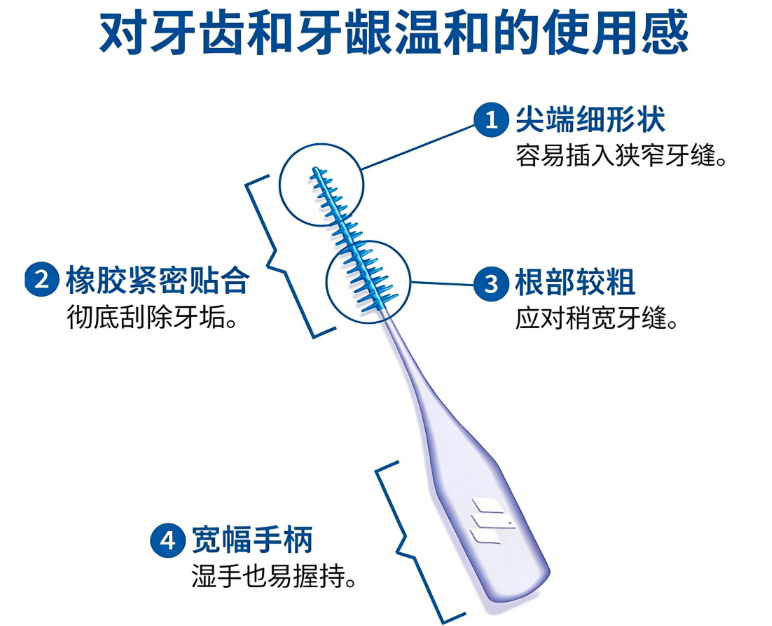 对牙齿和牙龈温和的使用感

1 尖端细形状
容易插入狭窄牙缝。

2 橡胶紧密贴合
彻底刮除牙垢。

3 根部较粗
应对稍宽牙缝。

4 宽幅手柄
湿手也易握持。